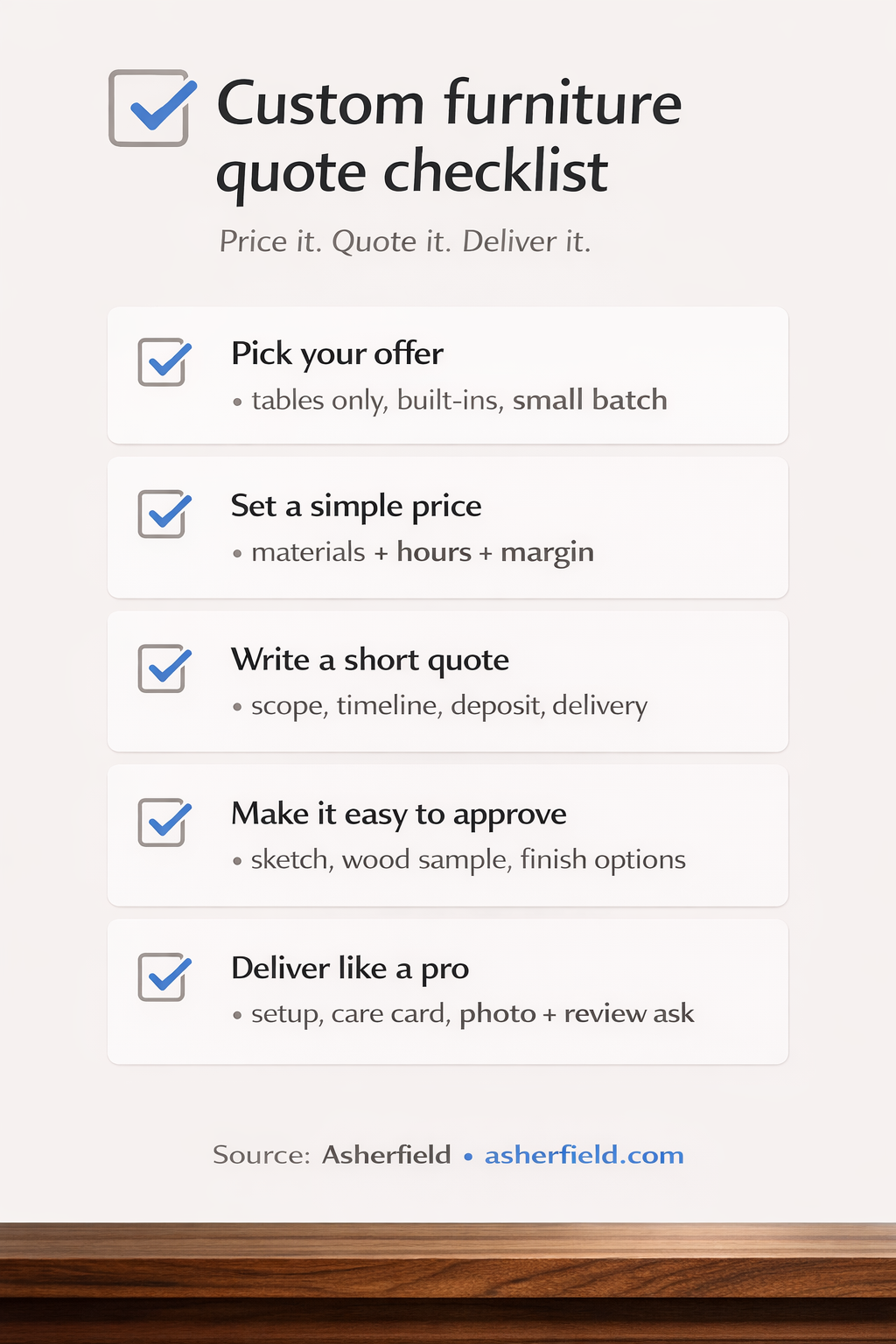 Custom furniture quote checklist

Price it. Quote it. Deliver it.

Pick your offer
• tables only, built-ins, small batch

Set a simple price
• materials + hours + margin

Write a short quote
• scope, timeline, deposit, delivery

Make it easy to approve
• sketch, wood sample, finish options

Deliver like a pro
• setup, care card, photo + review ask

Source: Asherfield • asherfield.com